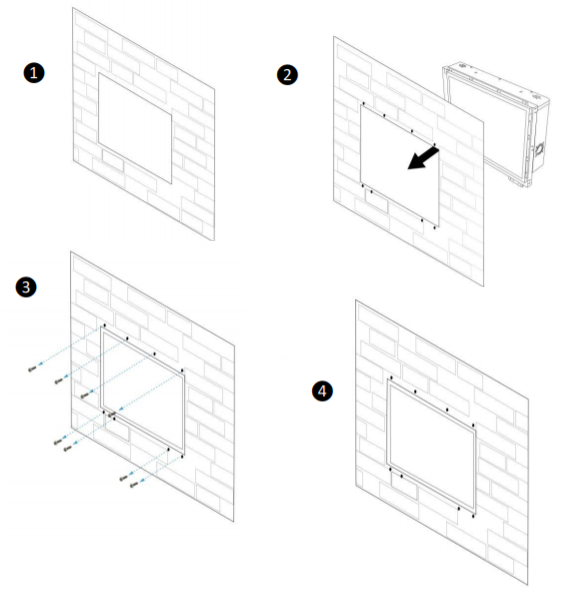 1

2

3

4