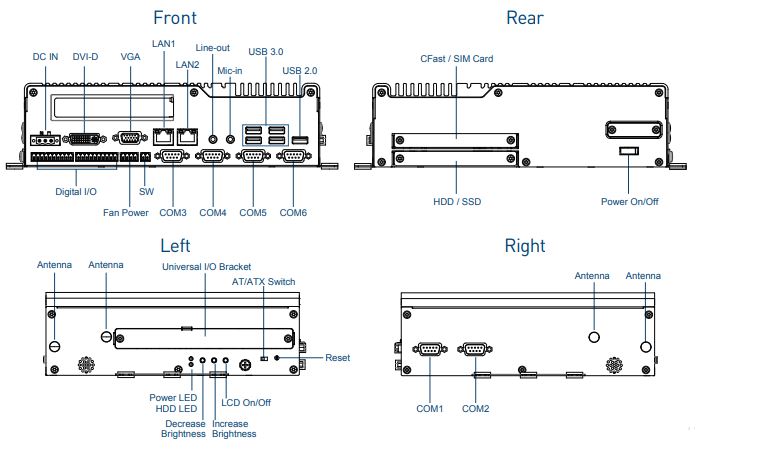 Front

DC IN
DVI-D
VGA
LAN1
LAN2
Line-out
Mic-in
USB 3.0
USB 2.0
Digital I/O
Fan Power
SW
COM3
COM4
COM5
COM6

Rear

CFast / SIM Card
HDD / SSD
Power On/Off

Left

Antenna
Antenna
Universal I/O Bracket
AT/ATX Switch
Reset
Power LED
HDD LED
Decrease Brightness
Increase Brightness
LCD On/Off

Right

Antenna
Antenna
COM1
COM2