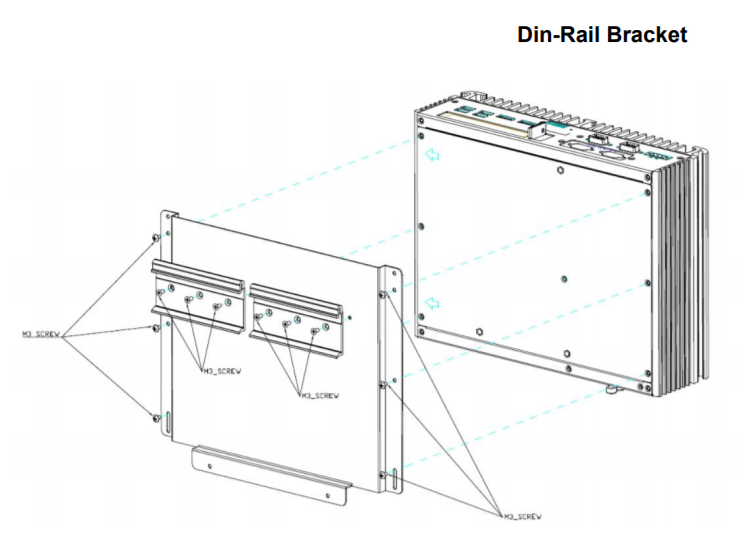 Din-Rail Bracket

M3_SCREW

M3_SCREW

M3_SCREW

M3_SCREW