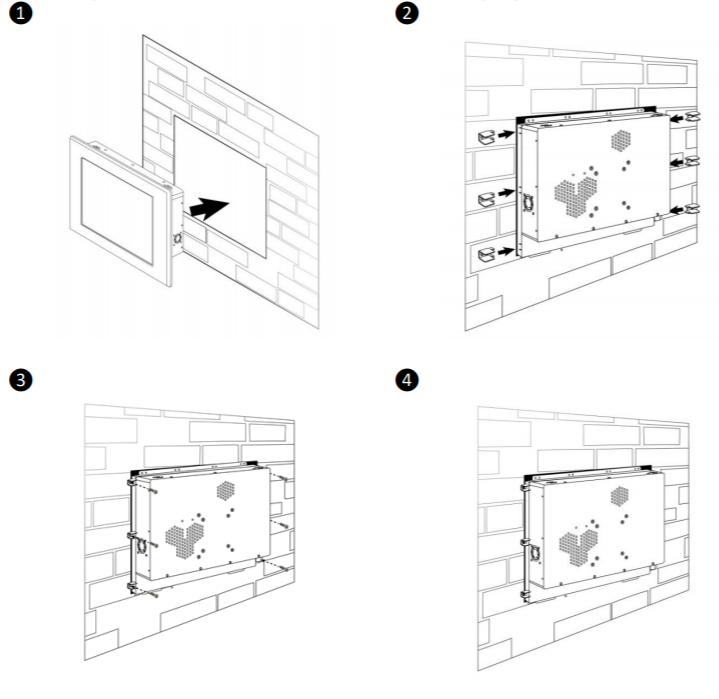 1

2

3

4