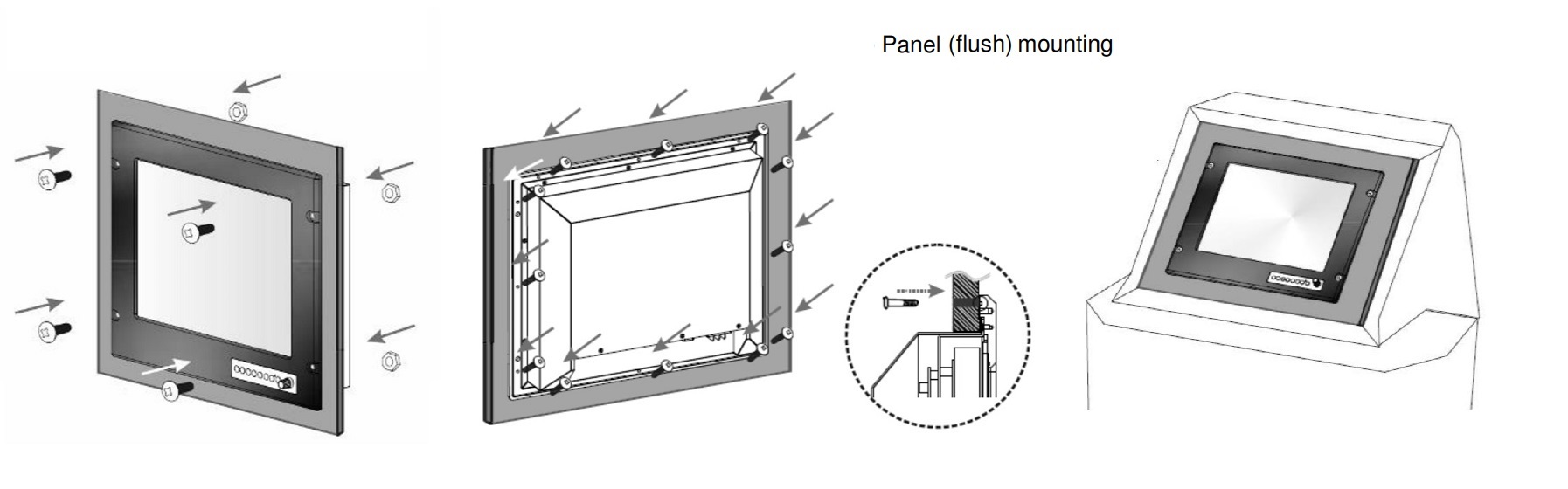 Panel (flush) mounting