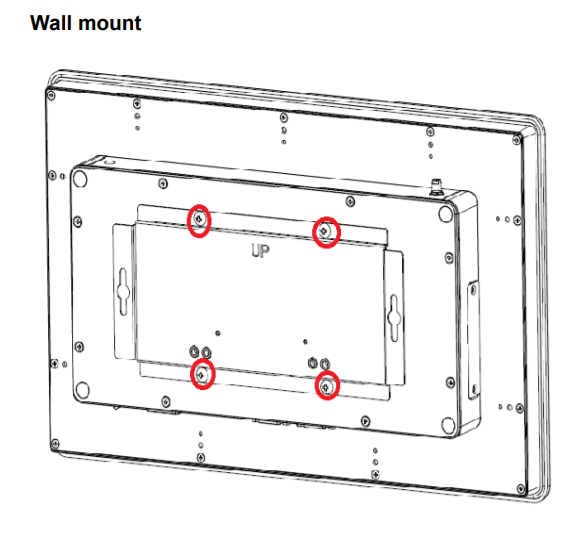 Wall mount

UP