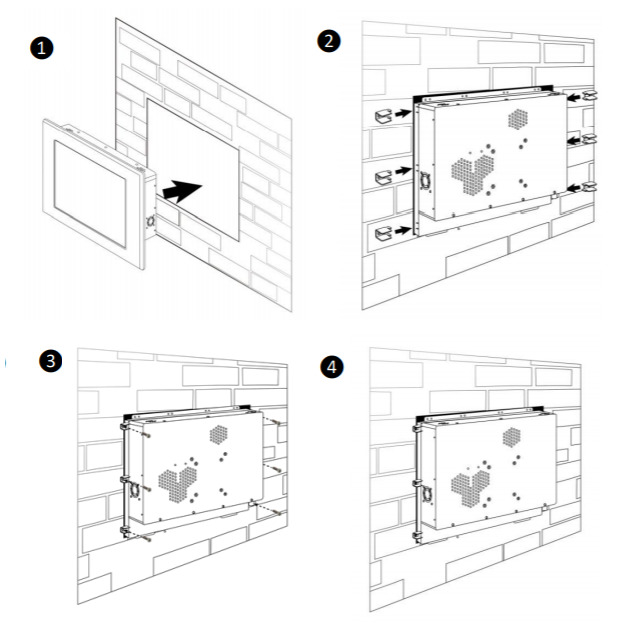 1

2

3

4