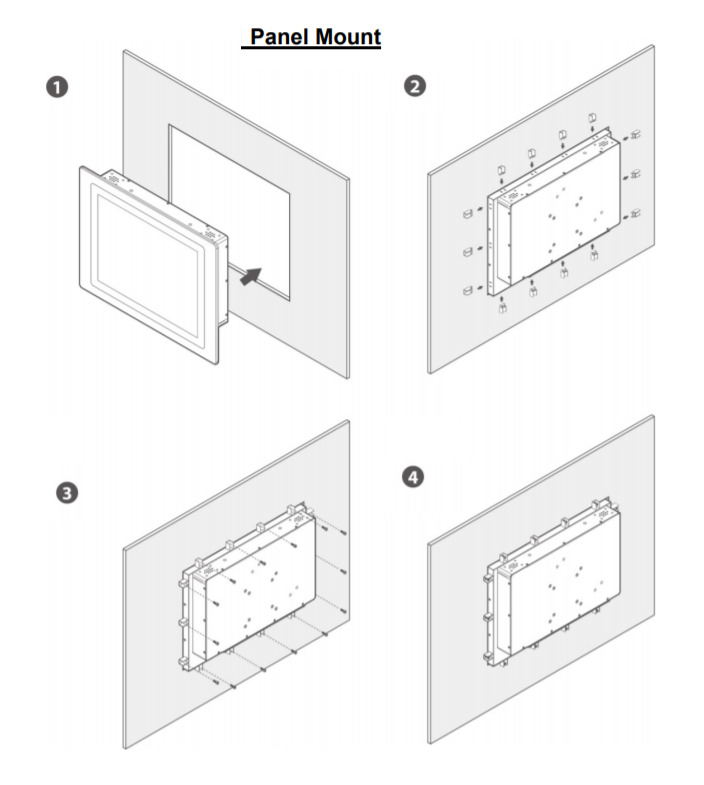 Panel Mount

1

2

3

4