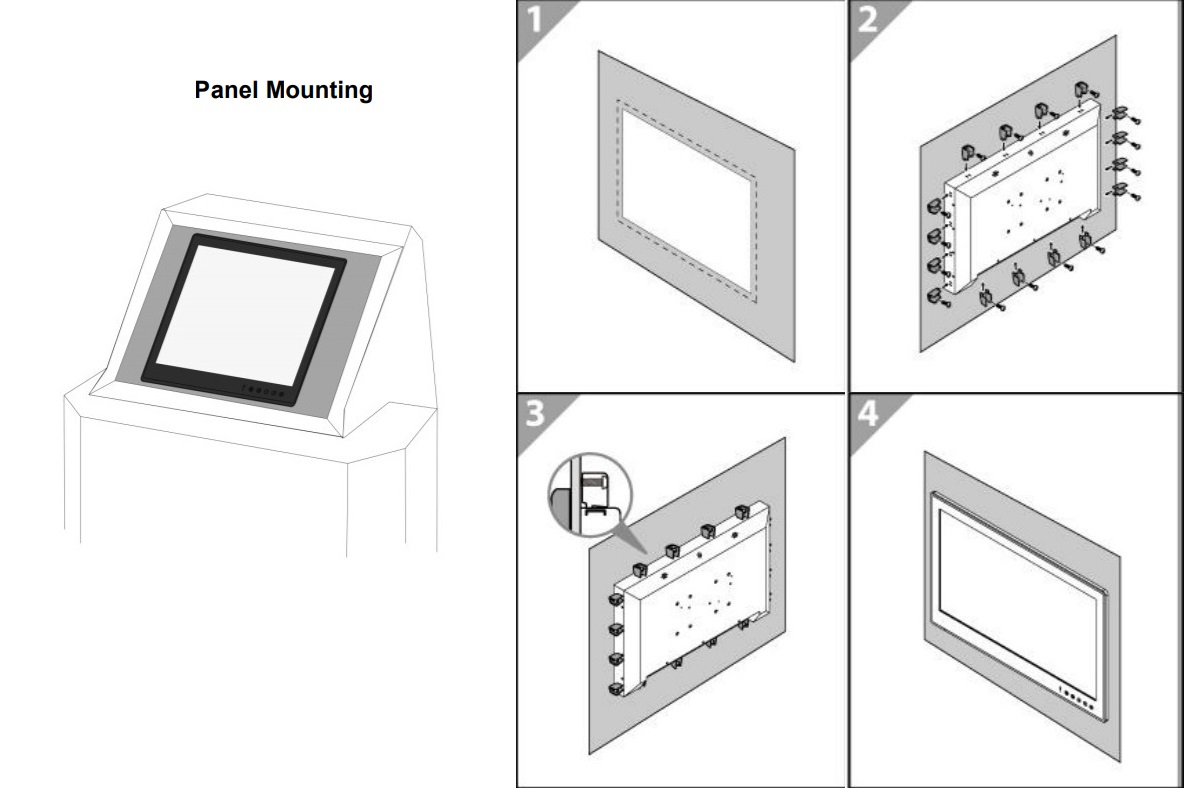 Panel Mounting

1

2

3

4