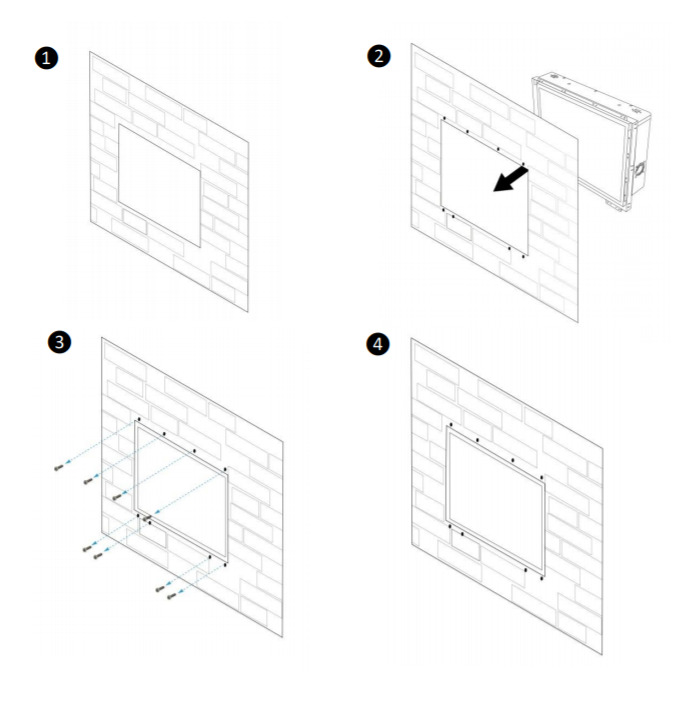 1

2

3

4