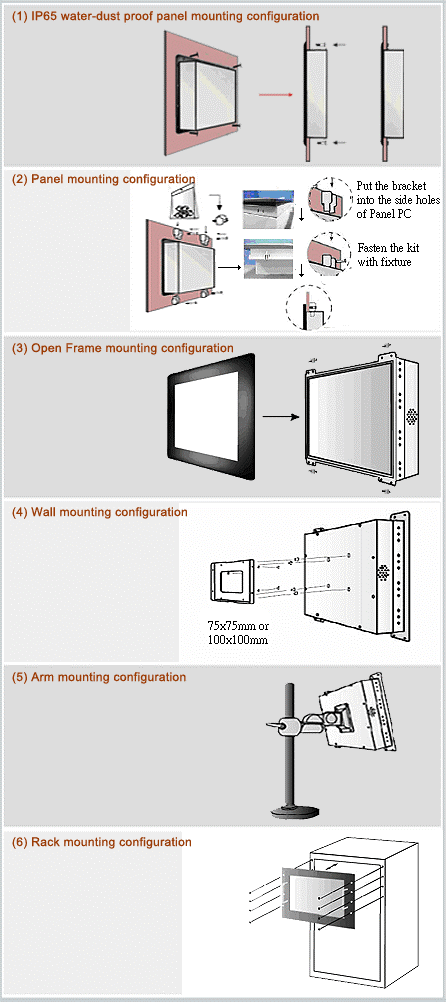 (1) IP65 water-dust proof panel mounting configuration

(2) Panel mounting configuration

Put the bracket into the side holes of Panel PC

Fasten the kit with fixture

(3) Open Frame mounting configuration

(4) Wall mounting configuration

75x75mm or 100x100mm

(5) Arm mounting configuration

(6) Rack mounting configuration